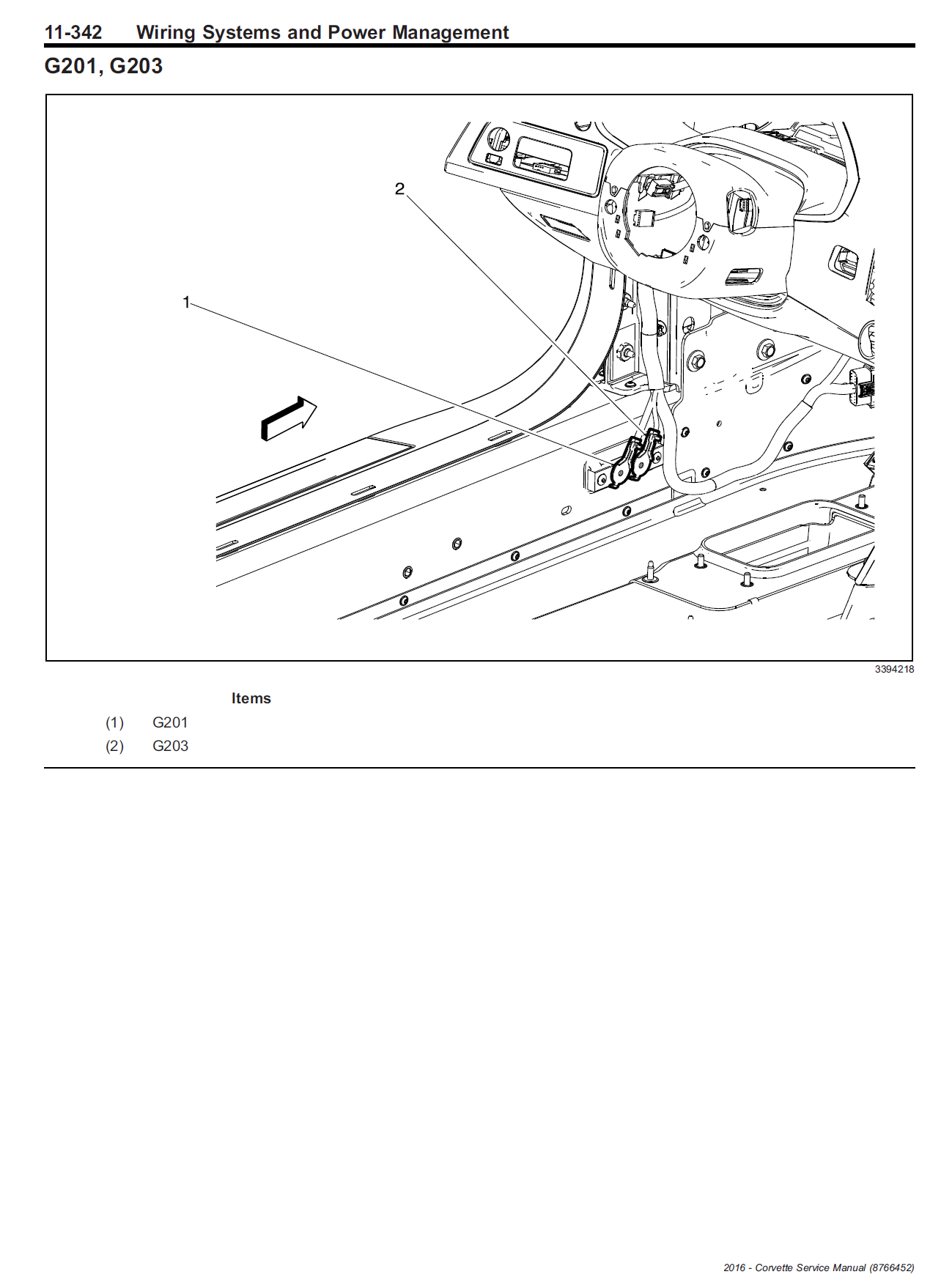 11-342 Wiring Systems and Power Management

G201, G203

2

1

3394218

Items

(1) G201

(2) G203

2016 - Corvette Service Manual (8766452)