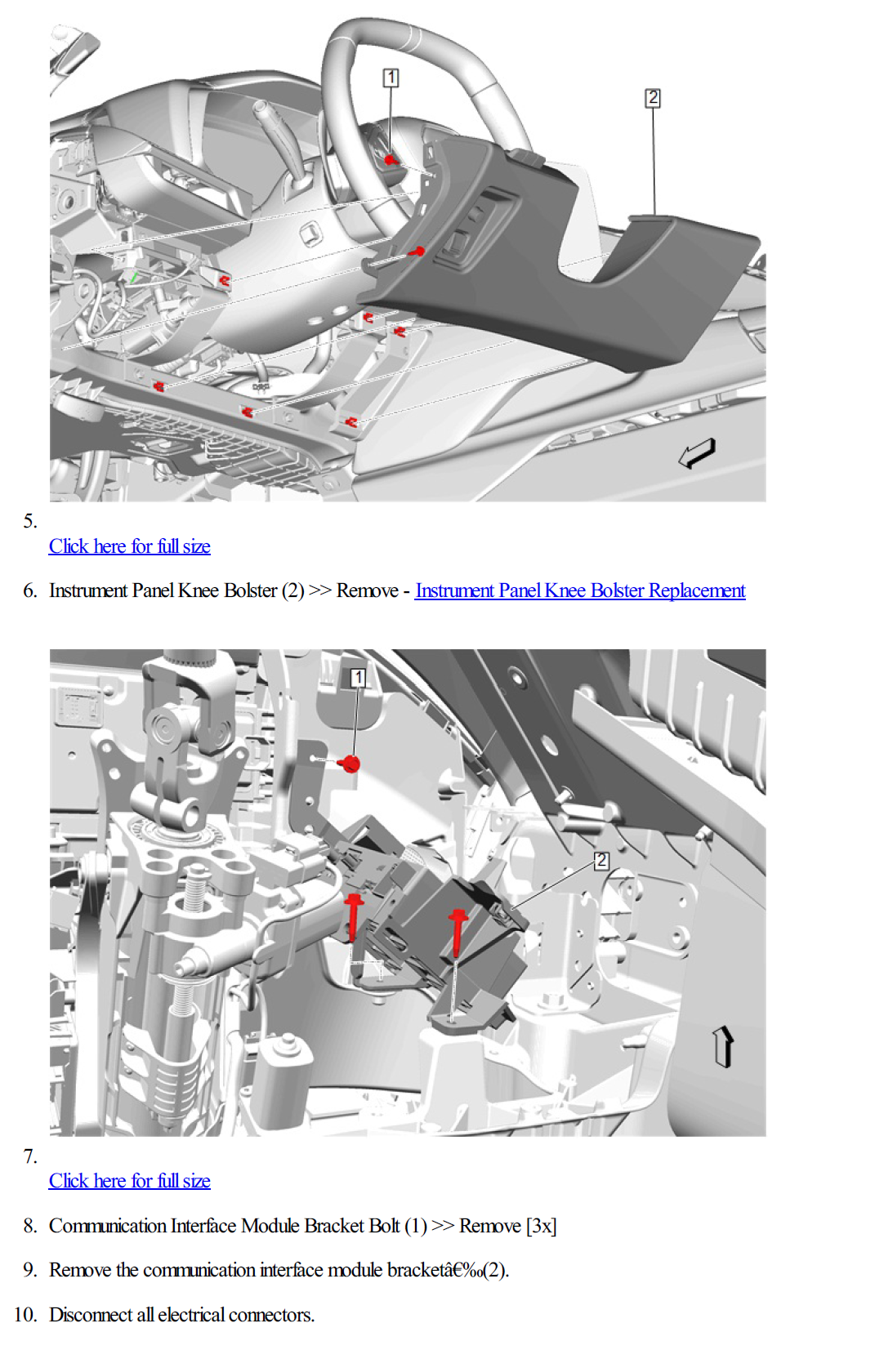 1

2

5.

Click here for full size

6. Instrument Panel Knee Bolster (2) >> Remove - Instrument Panel Knee Bolster Replacement

1

2

7.

Click here for full size

8. Communication Interface Module Bracket Bolt (1) >> Remove [3x]

9. Remove the communication interface module bracketâ€‰(2).

10. Disconnect all electrical connectors.