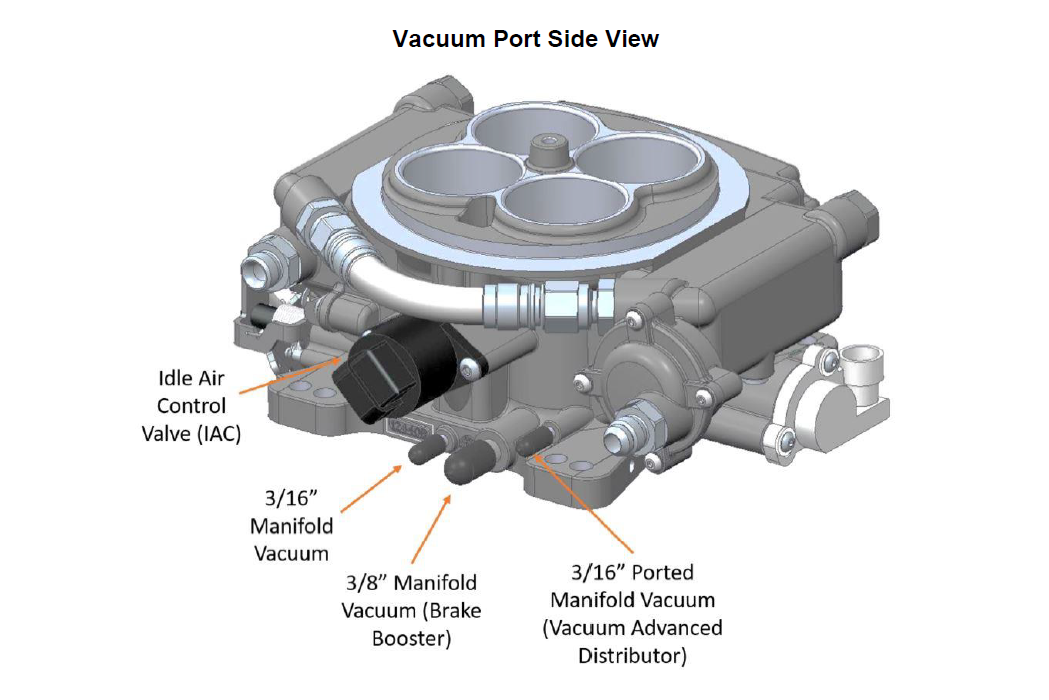 Vacuum Port Side View

Idle Air Control Valve (IAC)

3/16” Manifold Vacuum

3/8” Manifold Vacuum (Brake Booster)

3/16” Ported Manifold Vacuum (Vacuum Advanced Distributor)