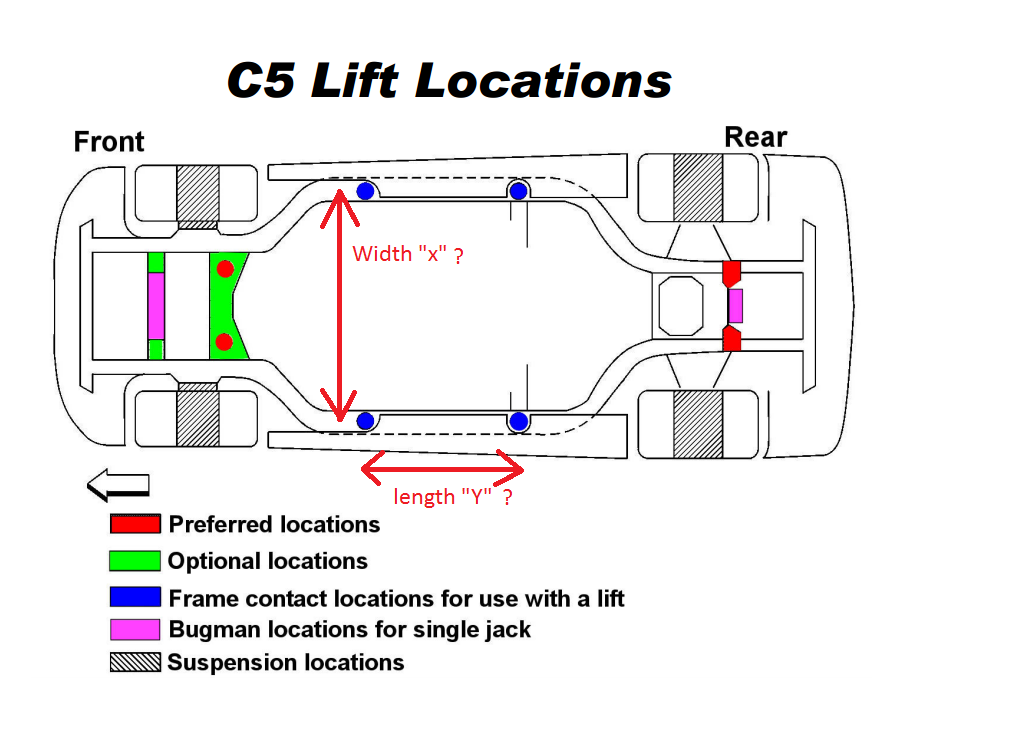 C5 Lift Locations

Front

Rear

Width "x" ?

length "Y" ?

Preferred locations
Optional locations
Frame contact locations for use with a lift
Bugman locations for single jack
Suspension locations