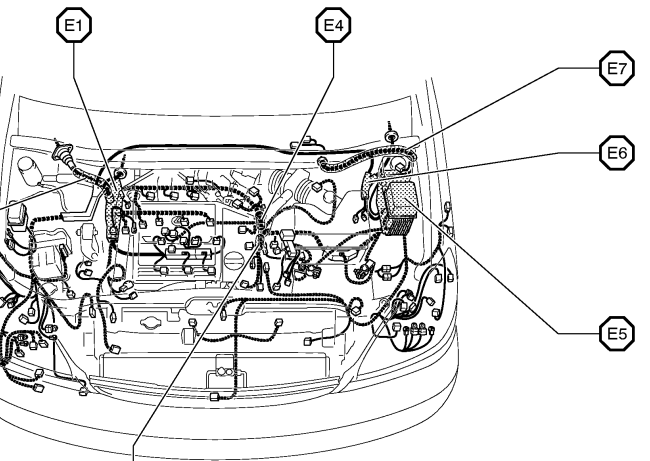 E1
E4
E7
E6
E5