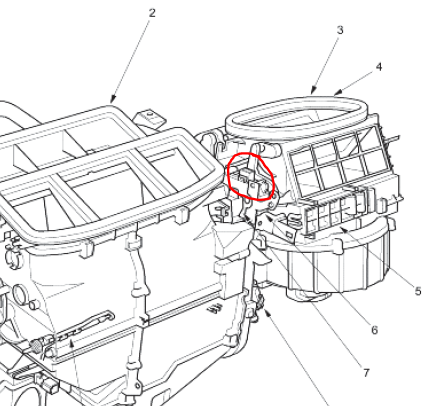 2
3
4
5
6
7