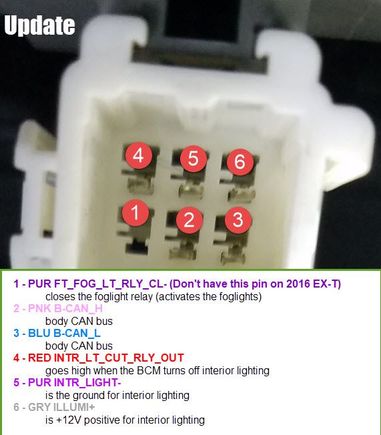 Update

4 5 6

1 2 3

1 - PUR FT_FOG_LT_RLY_CL- (Don't have this pin on 2016 EX-T)
closes the foglight relay (activates the foglights)
2 - PNK B-CAN_H
body CAN bus
3 - BLU B-CAN_L
body CAN bus
4 - RED INTR_LT_CUT_RLY_OUT
goes high when the BCM turns off interior lighting
5 - PUR INTR_LIGHT-
is the ground for interior lighting
6 - GRY ILLUMI+
is +12V positive for interior lighting