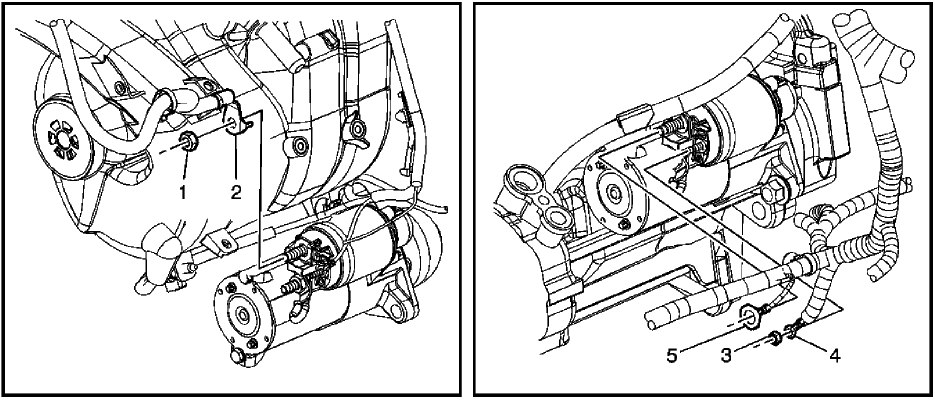 1 2

5 3 4