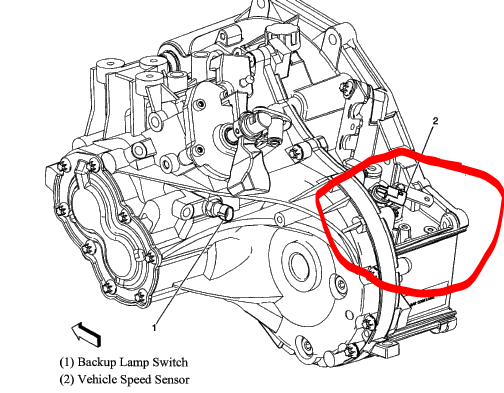 2

1

(1) Backup Lamp Switch
(2) Vehicle Speed Sensor