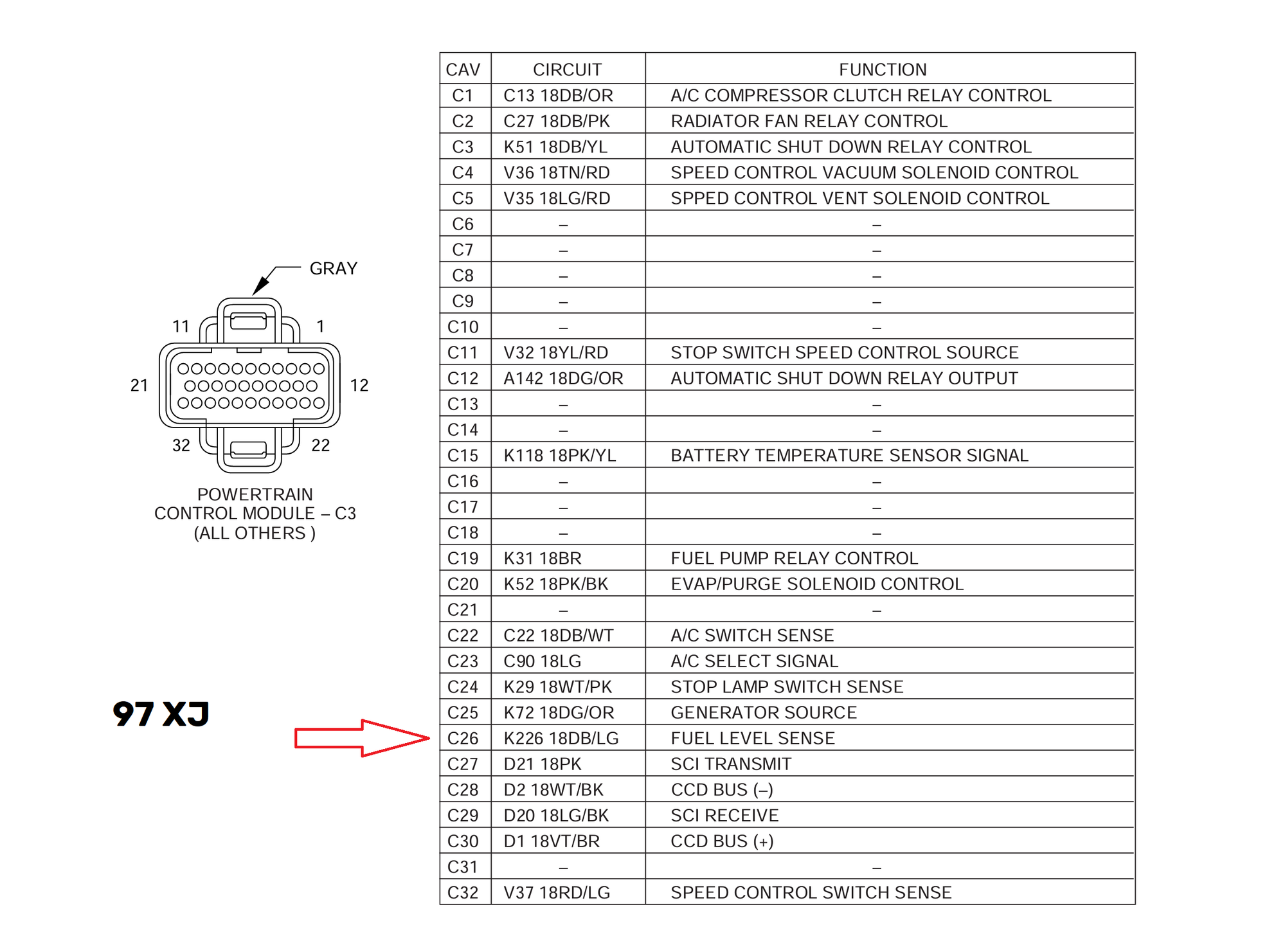 GRAY

11 1

21 12

32 22

POWERTRAIN CONTROL MODULE – C3 (ALL OTHERS )

97 XJ

| CAV | CIRCUIT | FUNCTION |
|---|---|---|
| C1 | C13 18DB/OR | A/C COMPRESSOR CLUTCH RELAY CONTROL |
| C2 | C27 18DB/PK | RADIATOR FAN RELAY CONTROL |
| C3 | K51 18DB/YL | AUTOMATIC SHUT DOWN RELAY CONTROL |
| C4 | V36 18TN/RD | SPEED CONTROL VACUUM SOLENOID CONTROL |
| C5 | V35 18LG/RD | SPPED CONTROL VENT SOLENOID CONTROL |
| C6 | – | – |
| C7 | – | – |
| C8 | – | – |
| C9 | – | – |
| C10 | – | – |
| C11 | V32 18YL/RD | STOP SWITCH SPEED CONTROL SOURCE |
| C12 | A142 18DG/OR | AUTOMATIC SHUT DOWN RELAY OUTPUT |
| C13 | – | – |
| C14 | – | – |
| C15 | K118 18PK/YL | BATTERY TEMPERATURE SENSOR SIGNAL |
| C16 | – | – |
| C17 | – | – |
| C18 | – | – |
| C19 | K31 18BR | FUEL PUMP RELAY CONTROL |
| C20 | K52 18PK/BK | EVAP/PURGE SOLENOID CONTROL |
| C21 | – | – |
| C22 | C22 18DB/WT | A/C SWITCH SENSE |
| C23 | C90 18LG | A/C SELECT SIGNAL |
| C24 | K29 18WT/PK | STOP LAMP SWITCH SENSE |
| C25 | K72 18DG/OR | GENERATOR SOURCE |
| C26 | K226 18DB/LG | FUEL LEVEL SENSE |
| C27 | D21 18PK | SCI TRANSMIT |
| C28 | D2 18WT/BK | CCD BUS (–) |
| C29 | D20 18LG/BK | SCI RECEIVE |
| C30 | D1 18VT/BR | CCD BUS (+) |
| C31 | – | – |
| C32 | V37 18RD/LG | SPEED CONTROL SWITCH SENSE |