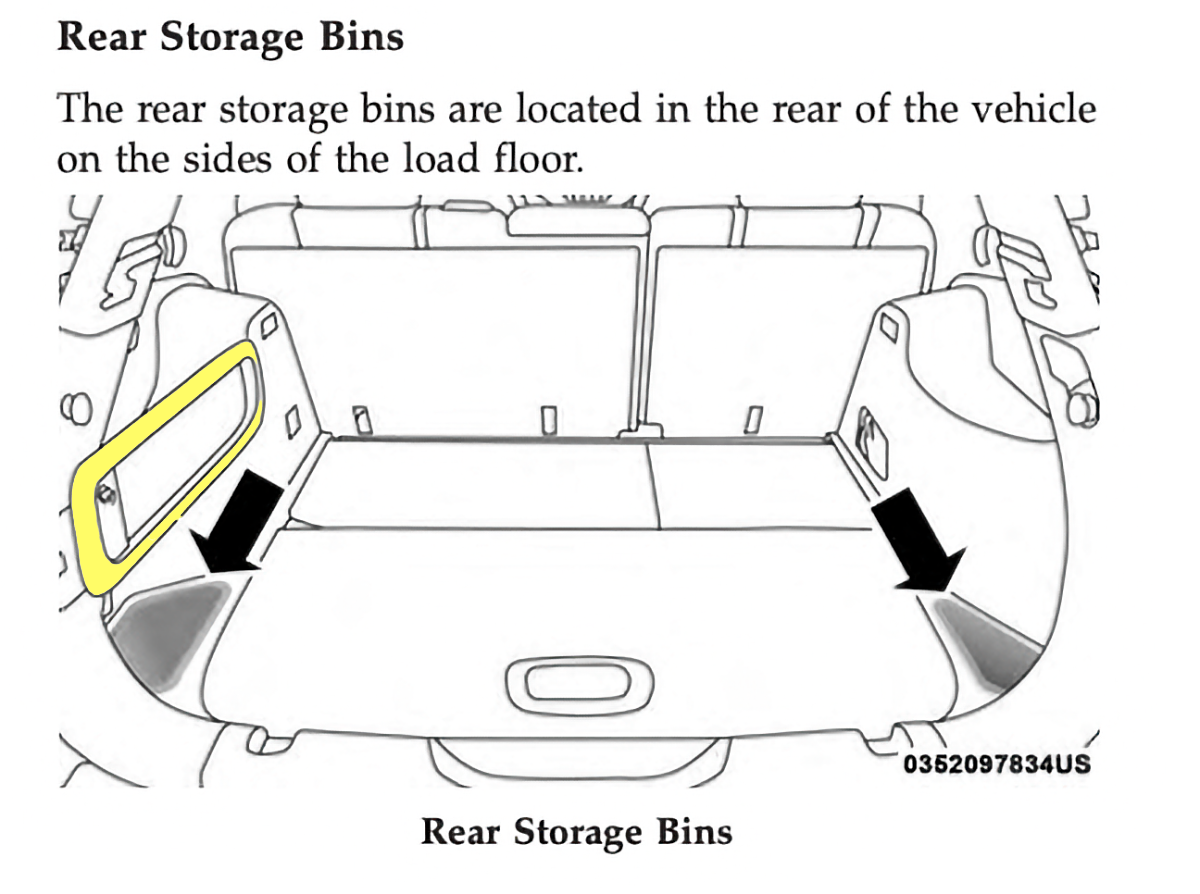 Rear Storage Bins

The rear storage bins are located in the rear of the vehicle on the sides of the load floor.

0352097834US

Rear Storage Bins