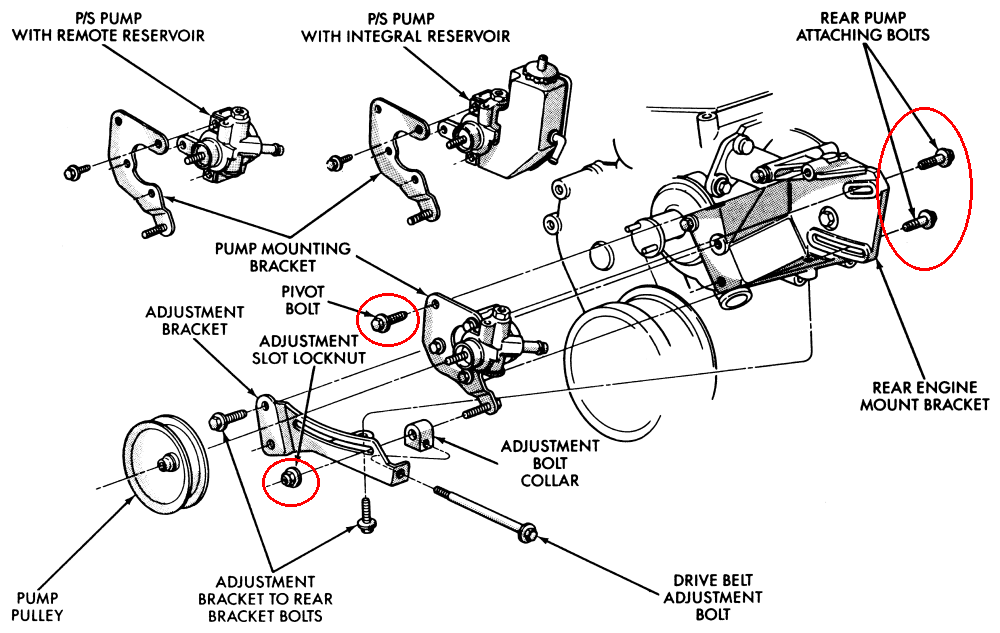 P/S PUMP WITH REMOTE RESERVOIR

P/S PUMP WITH INTEGRAL RESERVOIR

REAR PUMP ATTACHING BOLTS

PUMP MOUNTING BRACKET

PIVOT BOLT

ADJUSTMENT BRACKET

ADJUSTMENT SLOT LOCKNUT

REAR ENGINE MOUNT BRACKET

ADJUSTMENT BOLT COLLAR

PUMP PULLEY

ADJUSTMENT BRACKET TO REAR BRACKET BOLTS

DRIVE BELT ADJUSTMENT BOLT