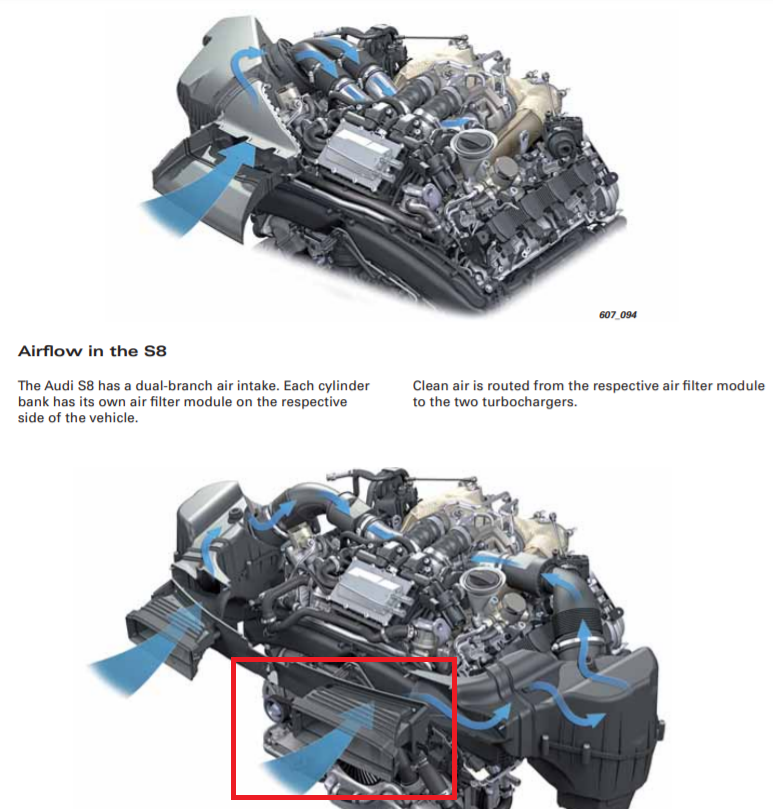 607_094

Airflow in the S8

The Audi S8 has a dual-branch air intake. Each cylinder bank has its own air filter module on the respective side of the vehicle.

Clean air is routed from the respective air filter module to the two turbochargers.