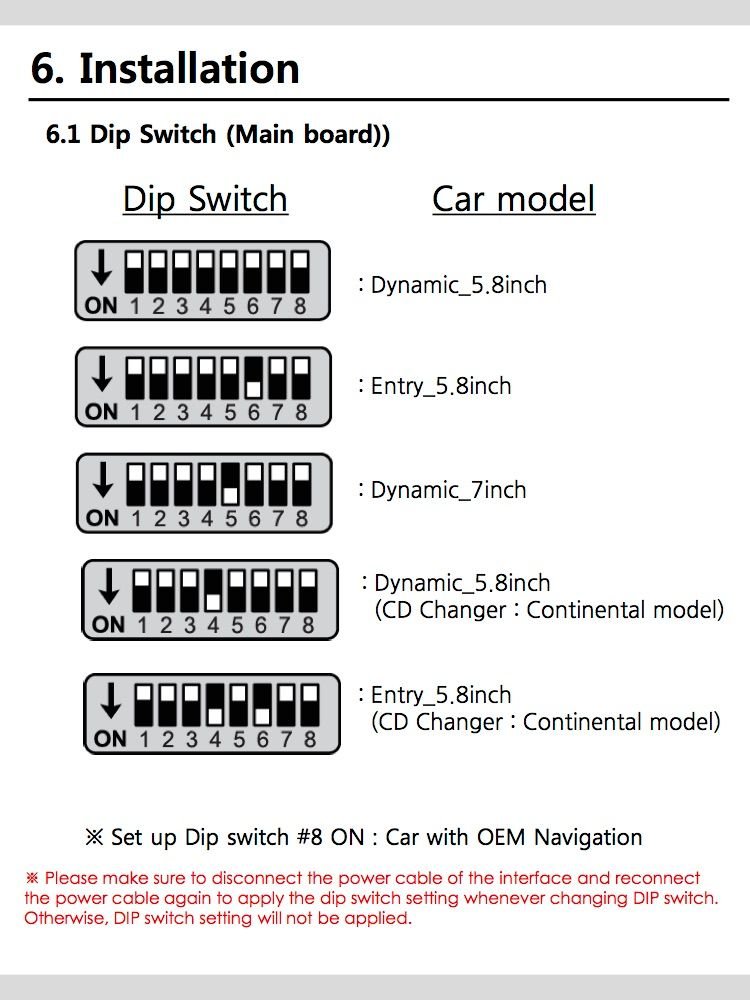 6. Installation

6.1 Dip Switch (Main board))

Dip Switch

Car model

ON 1 2 3 4 5 6 7 8

: Dynamic_5.8inch

ON 1 2 3 4 5 6 7 8

: Entry_5.8inch

ON 1 2 3 4 5 6 7 8

: Dynamic_7inch

ON 1 2 3 4 5 6 7 8

: Dynamic_5.8inch
(CD Changer : Continental model)

ON 1 2 3 4 5 6 7 8

: Entry_5.8inch
(CD Changer : Continental model)

※ Set up Dip switch #8 ON : Car with OEM Navigation

※ Please make sure to disconnect the power cable of the interface and reconnect the power cable again to apply the dip switch setting whenever changing DIP switch. Otherwise, DIP switch setting will not be applied.