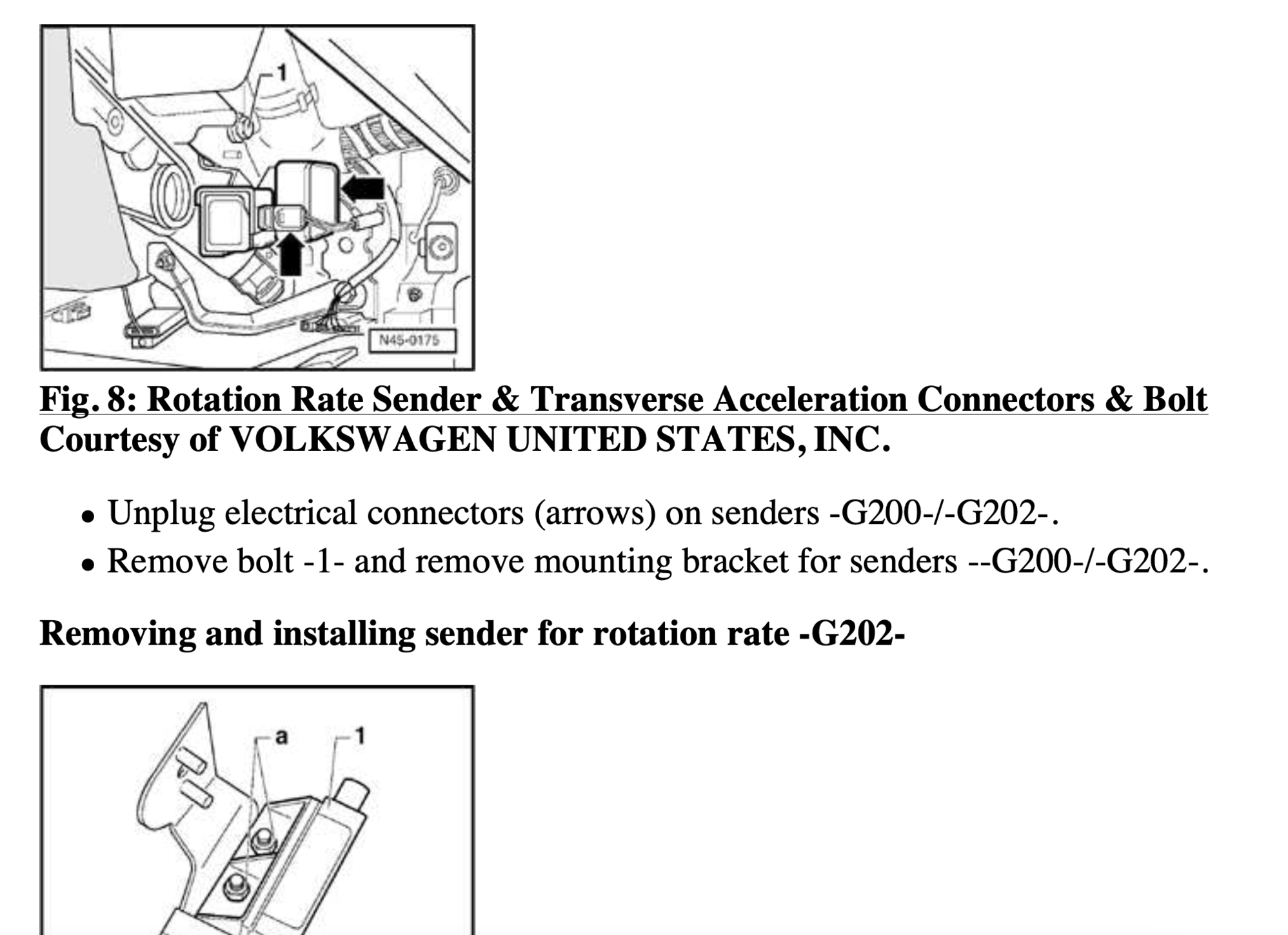 1

N45-0175

Fig. 8: Rotation Rate Sender & Transverse Acceleration Connectors & Bolt
Courtesy of VOLKSWAGEN UNITED STATES, INC.

• Unplug electrical connectors (arrows) on senders -G200-/-G202-.
• Remove bolt -1- and remove mounting bracket for senders --G200-/-G202-.

Removing and installing sender for rotation rate -G202-

a

1