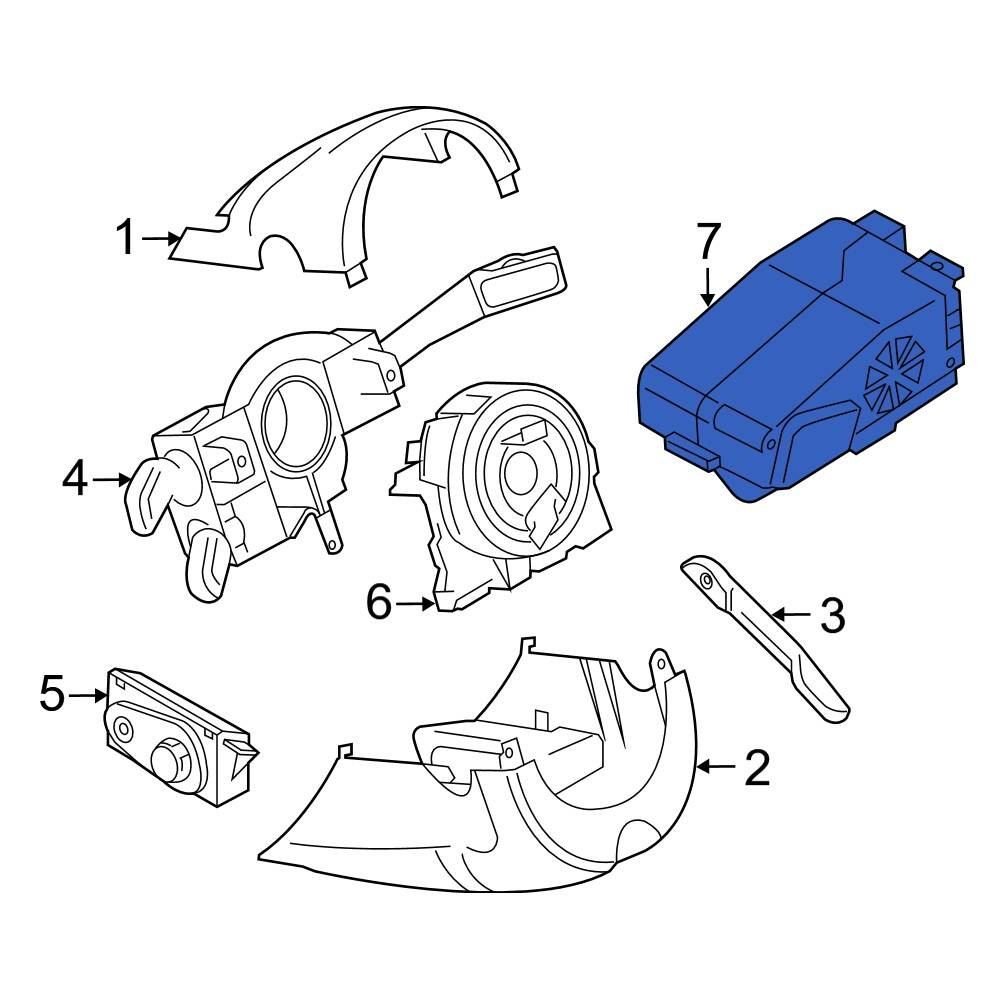 1
7
4
6
3
5
2