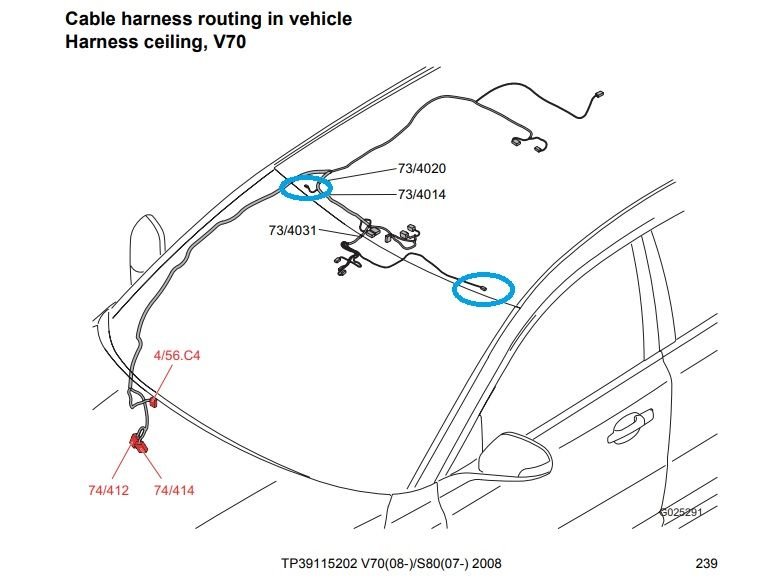 Cable harness routing in vehicle
Harness ceiling, V70

73/4020
73/4014
73/4031
4/56.C4
74/412
74/414
G025291

TP39115202 V70(08-)/S80(07-) 2008
239