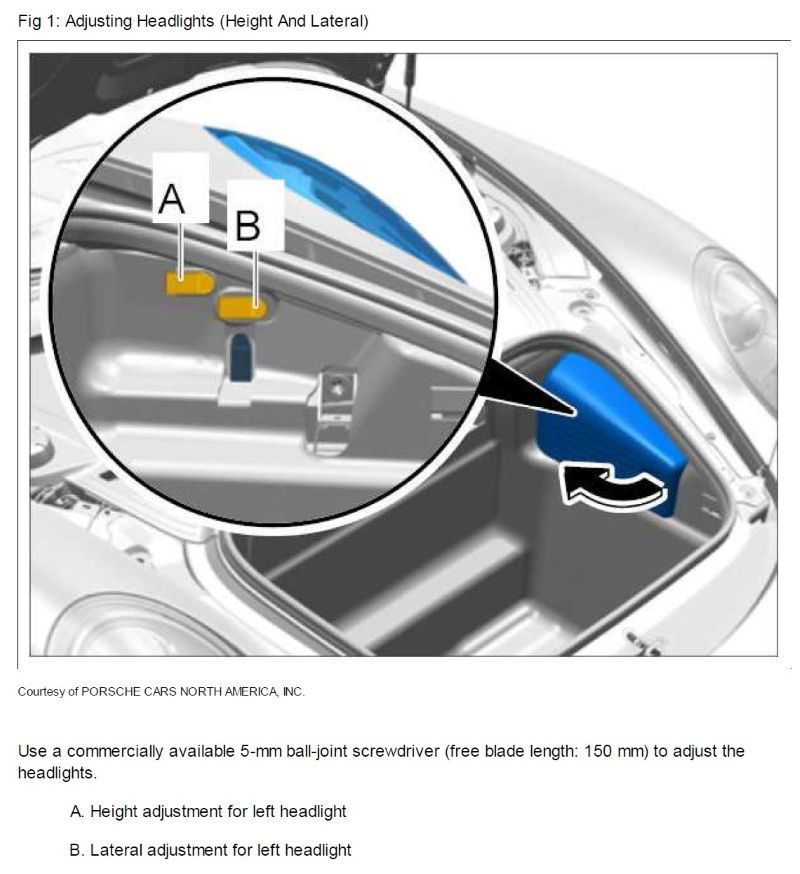 Fig 1: Adjusting Headlights (Height And Lateral)

A

B

Courtesy of PORSCHE CARS NORTH AMERICA, INC.

Use a commercially available 5-mm ball-joint screwdriver (free blade length: 150 mm) to adjust the headlights.

A. Height adjustment for left headlight

B. Lateral adjustment for left headlight