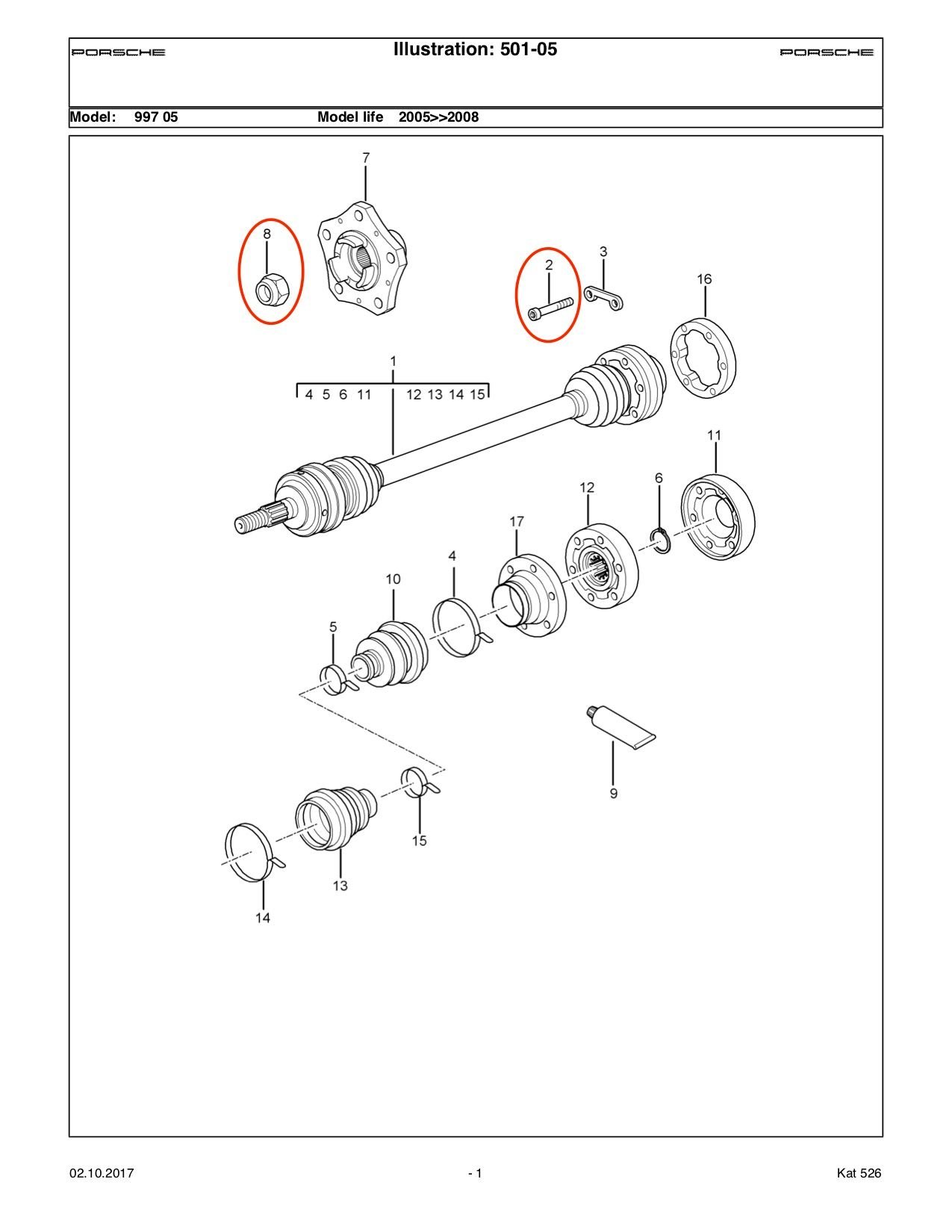 PORSCHE Illustration: 501-05 PORSCHE

Model: 997 05 Model life 2005>>2008

7
8
2
3
16
1
4 5 6 11 12 13 14 15
11
6
12
17
4
10
5
9
15
13
14

02.10.2017 - 1 Kat 526