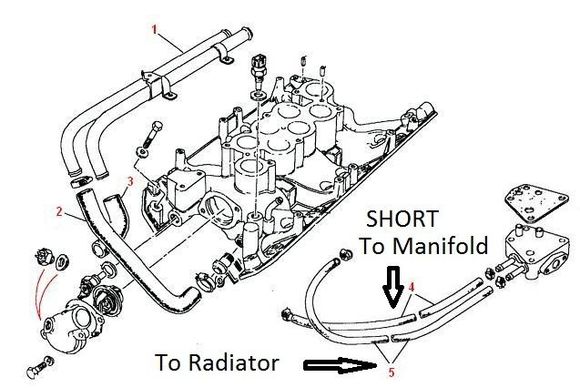 1

3

2

SHORT
To Manifold

4

To Radiator

5