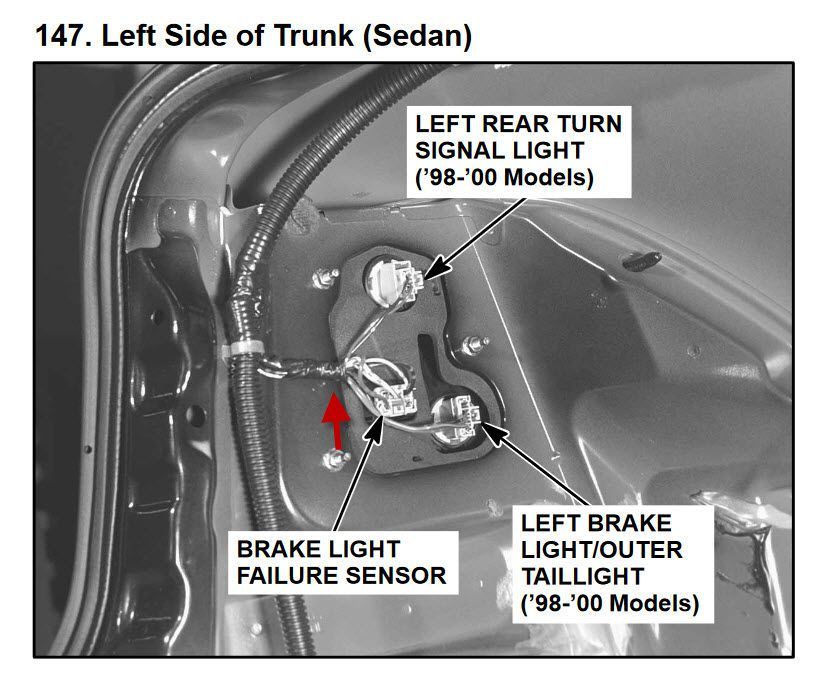 147. Left Side of Trunk (Sedan)

LEFT REAR TURN SIGNAL LIGHT ('98-'00 Models)

BRAKE LIGHT FAILURE SENSOR

LEFT BRAKE LIGHT/OUTER TAILLIGHT ('98-'00 Models)