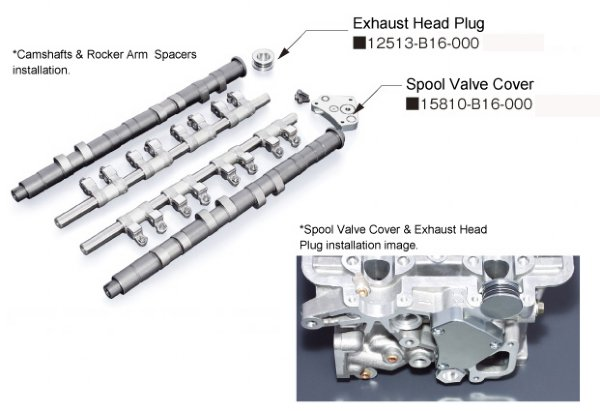 *Camshafts & Rocker Arm Spacers installation.

Exhaust Head Plug
■12513-B16-000

Spool Valve Cover
■15810-B16-000

*Spool Valve Cover & Exhaust Head Plug installation image.