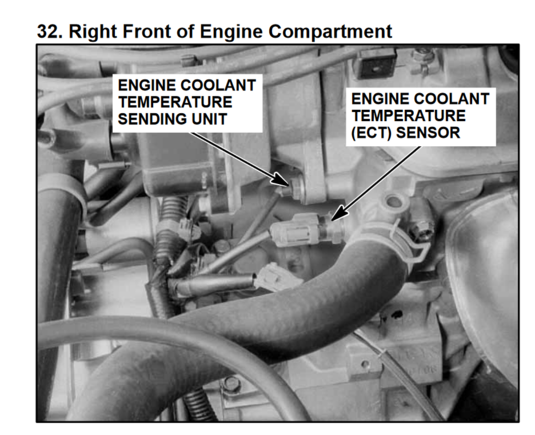 32. Right Front of Engine Compartment

ENGINE COOLANT TEMPERATURE SENDING UNIT

ENGINE COOLANT TEMPERATURE (ECT) SENSOR