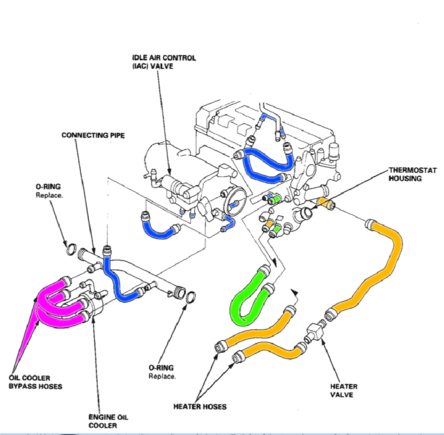 IDLE AIR CONTROL (IAC) VALVE

CONNECTING PIPE

THERMOSTAT HOUSING

O-RING
Replace.

O-RING
Replace.

OIL COOLER BYPASS HOSES

ENGINE OIL COOLER

HEATER HOSES

HEATER VALVE