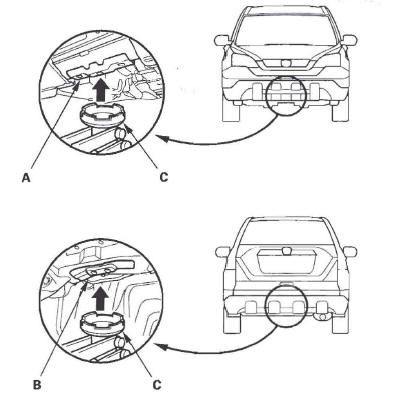 A

C

B

C