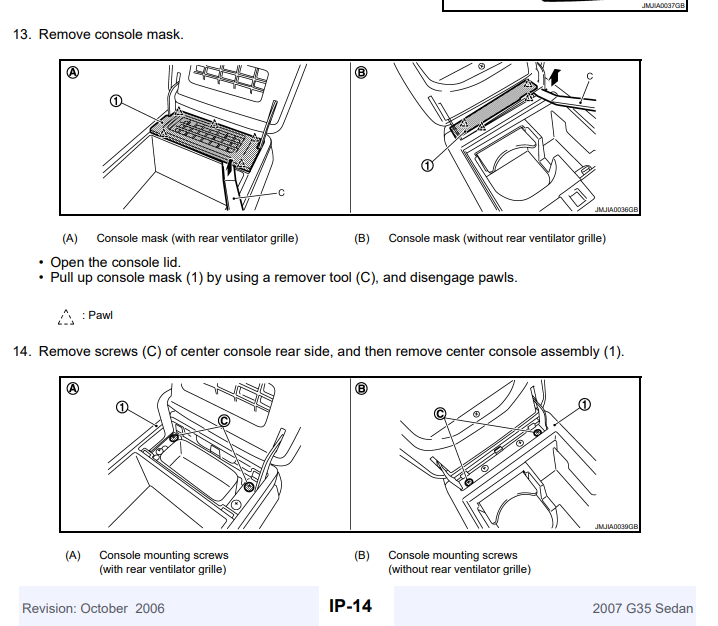 JMJIA0037GB

13. Remove console mask.

Ⓐ
①
C
Ⓑ
C
①
JMJIA0036GB

(A) Console mask (with rear ventilator grille)
(B) Console mask (without rear ventilator grille)

• Open the console lid.
• Pull up console mask (1) by using a remover tool (C), and disengage pawls.

: Pawl

14. Remove screws (C) of center console rear side, and then remove center console assembly (1).

Ⓐ
①
Ⓒ
Ⓑ
Ⓒ
①
JMJIA0039GB

(A) Console mounting screws (with rear ventilator grille)
(B) Console mounting screws (without rear ventilator grille)

Revision: October 2006
IP-14
2007 G35 Sedan