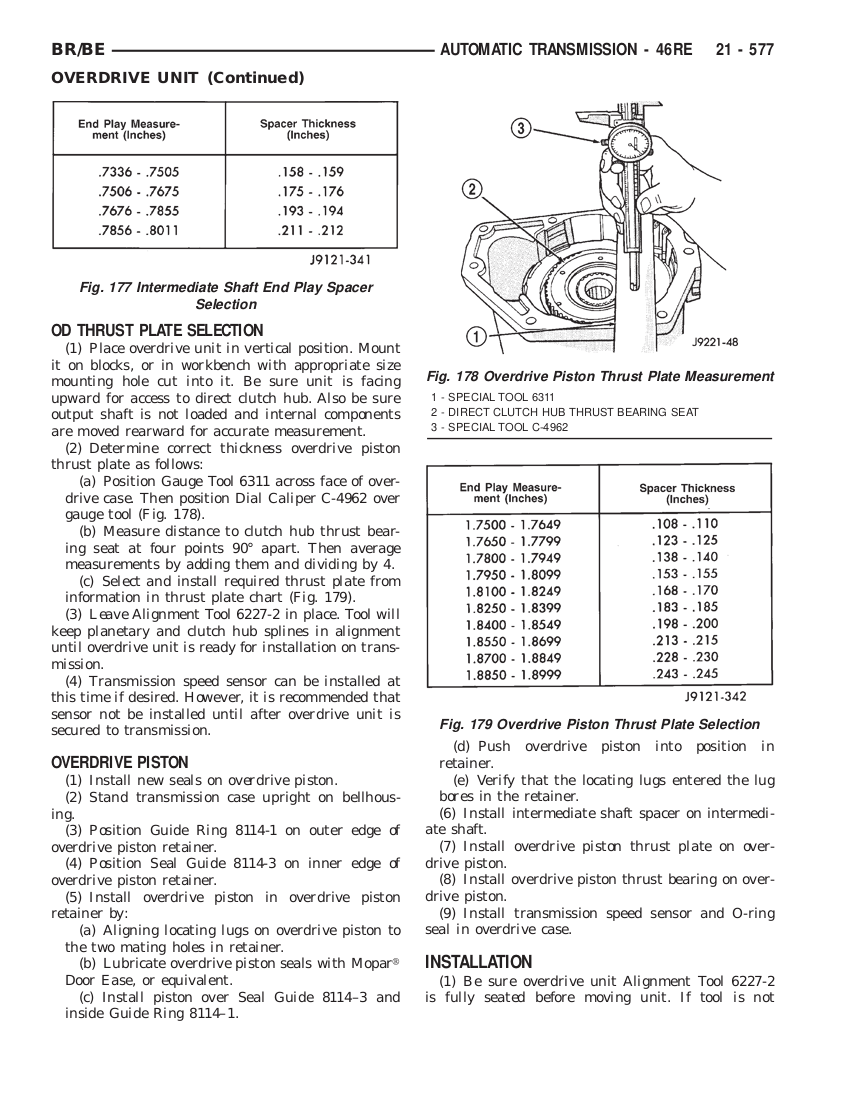 BR/BE AUTOMATIC TRANSMISSION - 46RE 21 - 577

OVERDRIVE UNIT (Continued)

| End Play Measurement (Inches) | Spacer Thickness (Inches) |
|---|---|
| .7336 - .7505 | .158 - .159 |
| .7506 - .7675 | .175 - .176 |
| .7676 - .7855 | .193 - .194 |
| .7856 - .8011 | .211 - .212 |

J9121-341

Fig. 177 Intermediate Shaft End Play Spacer Selection

OD THRUST PLATE SELECTION

(1) Place overdrive unit in vertical position. Mount it on blocks, or in workbench with appropriate size mounting hole cut into it. Be sure unit is facing upward for access to direct clutch hub. Also be sure output shaft is not loaded and internal components are moved rearward for accurate measurement.

(2) Determine correct thickness overdrive piston thrust plate as follows:

(a) Position Gauge Tool 6311 across face of overdrive case. Then position Dial Caliper C-4962 over gauge tool (Fig. 178).

(b) Measure distance to clutch hub thrust bearing seat at four points 90° apart. Then average measurements by adding them and dividing by 4.

(c) Select and install required thrust plate from information in thrust plate chart (Fig. 179).

(3) Leave Alignment Tool 6227-2 in place. Tool will keep planetary and clutch hub splines in alignment until overdrive unit is ready for installation on transmission.

(4) Transmission speed sensor can be installed at this time if desired. However, it is recommended that sensor not be installed until after overdrive unit is secured to transmission.

OVERDRIVE PISTON

(1) Install new seals on overdrive piston.

(2) Stand transmission case upright on bellhousing.

(3) Position Guide Ring 8114-1 on outer edge of overdrive piston retainer.

(4) Position Seal Guide 8114-3 on inner edge of overdrive piston retainer.

(5) Install overdrive piston in overdrive piston retainer by:

(a) Aligning locating lugs on overdrive piston to the two mating holes in retainer.

(b) Lubricate overdrive piston seals with Mopar® Door Ease, or equivalent.

(c) Install piston over Seal Guide 8114–3 and inside Guide Ring 8114–1.

3
2
1
J9221-48

Fig. 178 Overdrive Piston Thrust Plate Measurement
1 - SPECIAL TOOL 6311
2 - DIRECT CLUTCH HUB THRUST BEARING SEAT
3 - SPECIAL TOOL C-4962

| End Play Measurement (Inches) | Spacer Thickness (Inches) |
|---|---|
| 1.7500 - 1.7649 | .108 - .110 |
| 1.7650 - 1.7799 | .123 - .125 |
| 1.7800 - 1.7949 | .138 - .140 |
| 1.7950 - 1.8099 | .153 - .155 |
| 1.8100 - 1.8249 | .168 - .170 |
| 1.8250 - 1.8399 | .183 - .185 |
| 1.8400 - 1.8549 | .198 - .200 |
| 1.8550 - 1.8699 | .213 - .215 |
| 1.8700 - 1.8849 | .228 - .230 |
| 1.8850 - 1.8999 | .243 - .245 |

J9121-342

Fig. 179 Overdrive Piston Thrust Plate Selection

(d) Push overdrive piston into position in retainer.

(e) Verify that the locating lugs entered the lug bores in the retainer.

(6) Install intermediate shaft spacer on intermediate shaft.

(7) Install overdrive piston thrust plate on overdrive piston.

(8) Install overdrive piston thrust bearing on overdrive piston.

(9) Install transmission speed sensor and O-ring seal in overdrive case.

INSTALLATION

(1) Be sure overdrive unit Alignment Tool 6227-2 is fully seated before moving unit. If tool is not