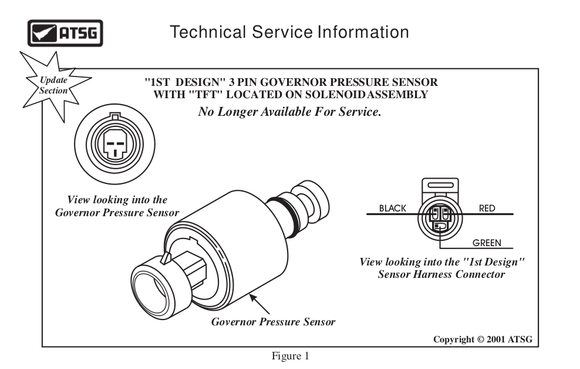 ATSG

Technical Service Information

Update Section

"1ST DESIGN" 3 PIN GOVERNOR PRESSURE SENSOR WITH "TFT" LOCATED ON SOLENOID ASSEMBLY

No Longer Available For Service.

View looking into the Governor Pressure Sensor

BLACK

RED

GREEN

View looking into the "1st Design" Sensor Harness Connector

Governor Pressure Sensor

Copyright © 2001 ATSG

Figure 1