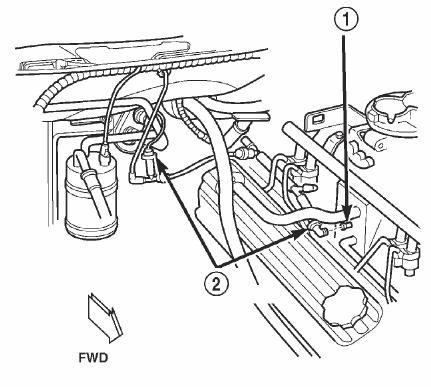 1

2

FWD