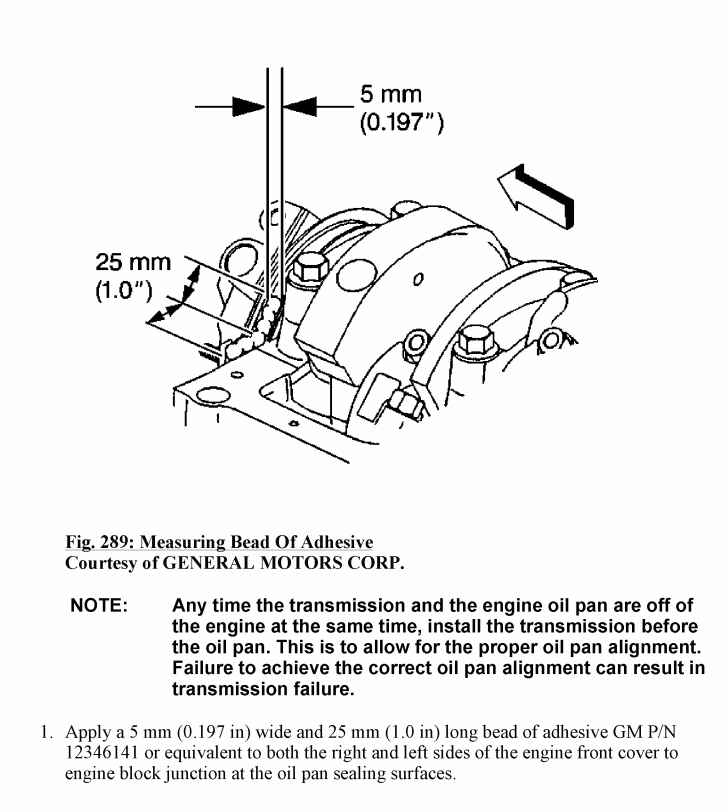 5 mm
(0.197")

25 mm
(1.0")

Fig. 289: Measuring Bead Of Adhesive
Courtesy of GENERAL MOTORS CORP.

NOTE: Any time the transmission and the engine oil pan are off of the engine at the same time, install the transmission before the oil pan. This is to allow for the proper oil pan alignment. Failure to achieve the correct oil pan alignment can result in transmission failure.

1. Apply a 5 mm (0.197 in) wide and 25 mm (1.0 in) long bead of adhesive GM P/N 12346141 or equivalent to both the right and left sides of the engine front cover to engine block junction at the oil pan sealing surfaces.