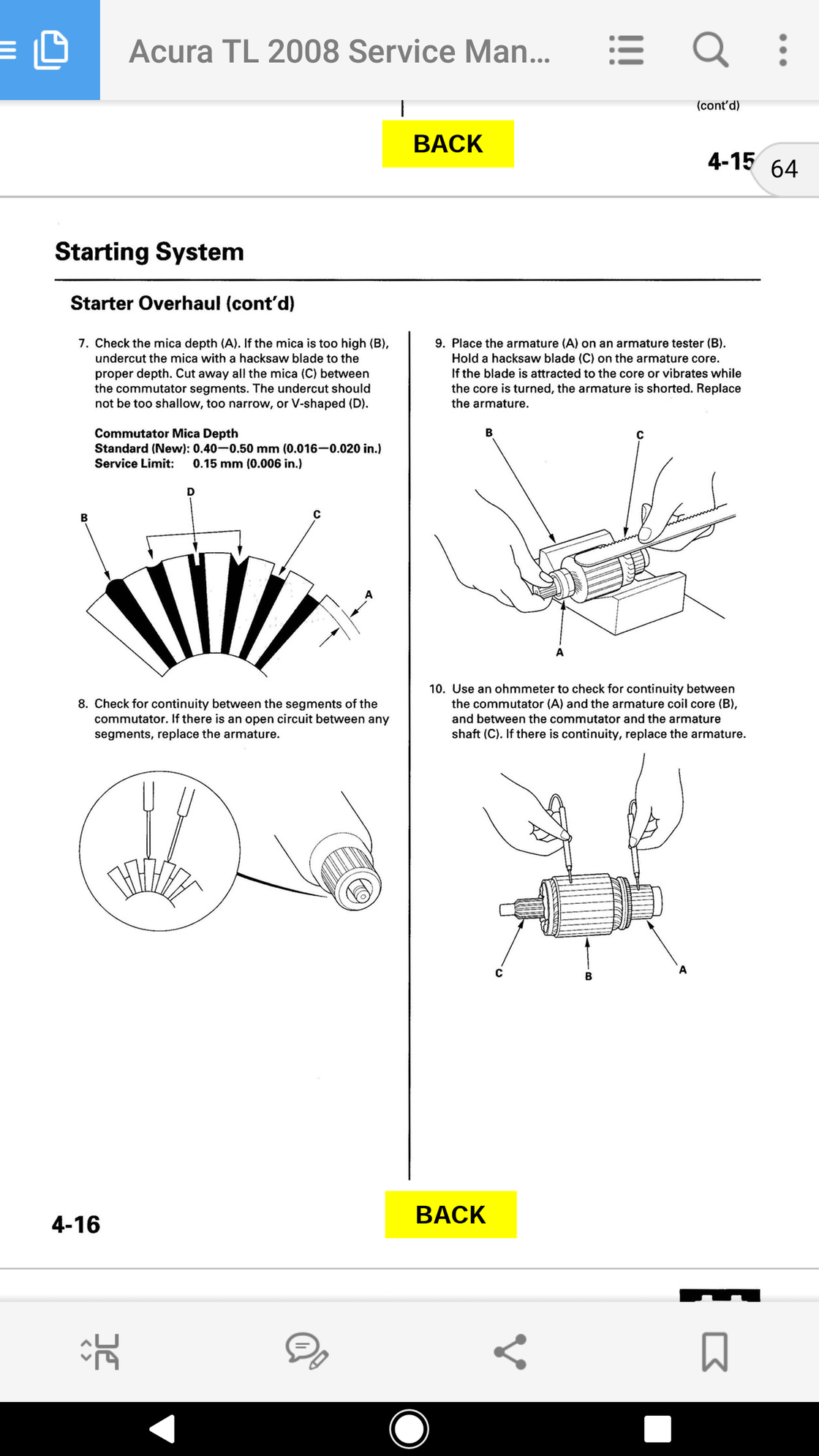 Acura TL 2008 Service Man...

(cont'd)

BACK

4-15

64

Starting System

Starter Overhaul (cont'd)

7. Check the mica depth (A). If the mica is too high (B), undercut the mica with a hacksaw blade to the proper depth. Cut away all the mica (C) between the commutator segments. The undercut should not be too shallow, too narrow, or V-shaped (D).

Commutator Mica Depth
Standard (New): 0.40—0.50 mm (0.016—0.020 in.)
Service Limit: 0.15 mm (0.006 in.)

D
B
C
A

8. Check for continuity between the segments of the commutator. If there is an open circuit between any segments, replace the armature.

9. Place the armature (A) on an armature tester (B). Hold a hacksaw blade (C) on the armature core. If the blade is attracted to the core or vibrates while the core is turned, the armature is shorted. Replace the armature.

B
C
A

10. Use an ohmmeter to check for continuity between the commutator (A) and the armature coil core (B), and between the commutator and the armature shaft (C). If there is continuity, replace the armature.

C
B
A

4-16

BACK