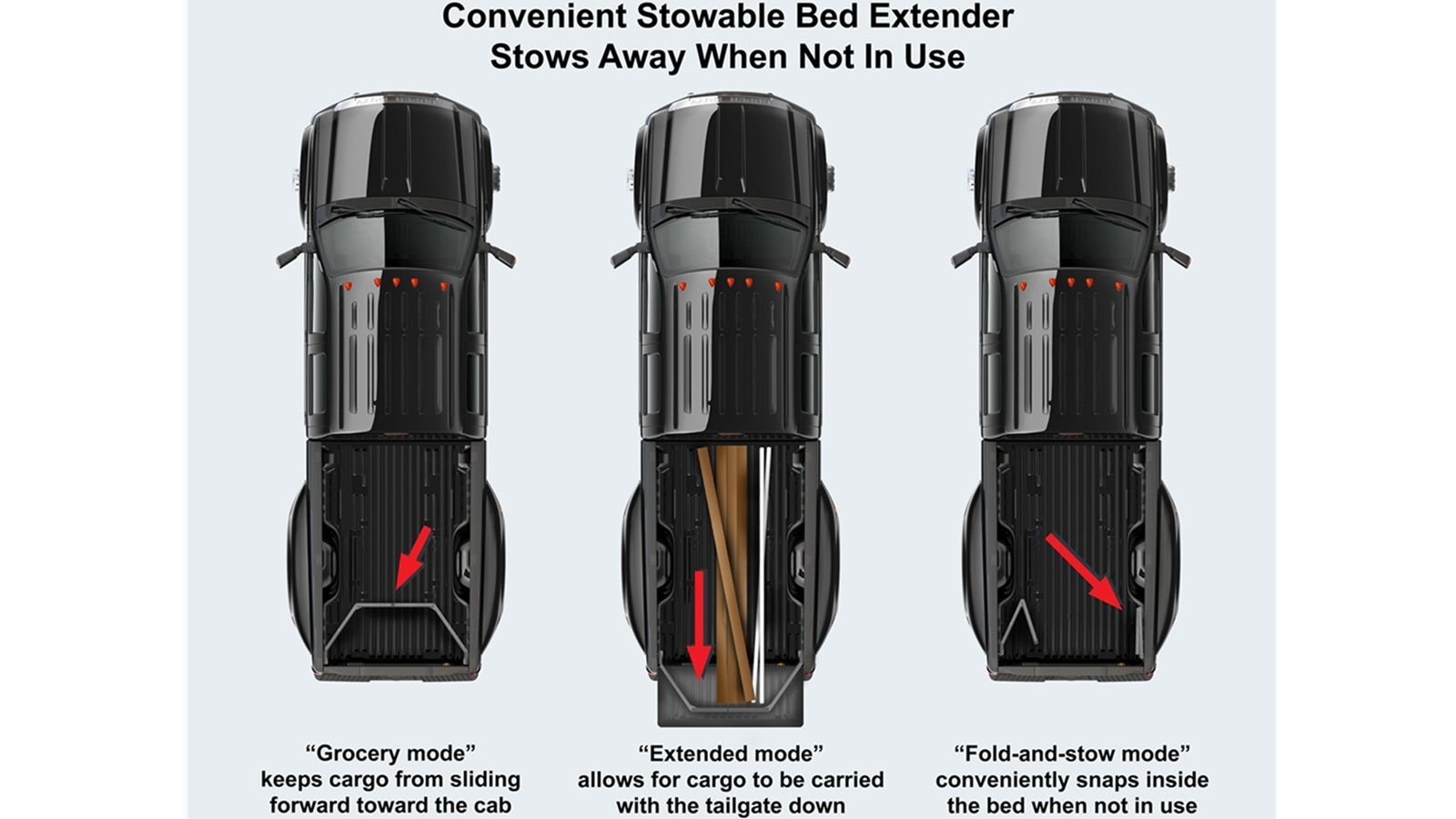 Convenient Stowable Bed Extender
Stows Away When Not In Use

“Grocery mode”
keeps cargo from sliding forward toward the cab

“Extended mode”
allows for cargo to be carried with the tailgate down

“Fold-and-stow mode”
conveniently snaps inside the bed when not in use