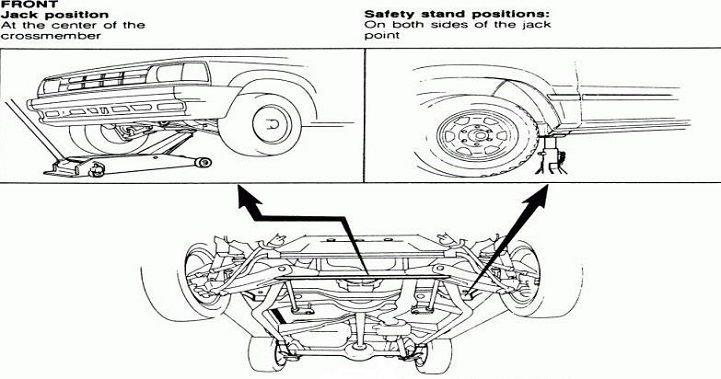 FRONT
Jack position
At the center of the crossmember

Safety stand positions:
On both sides of the jack point