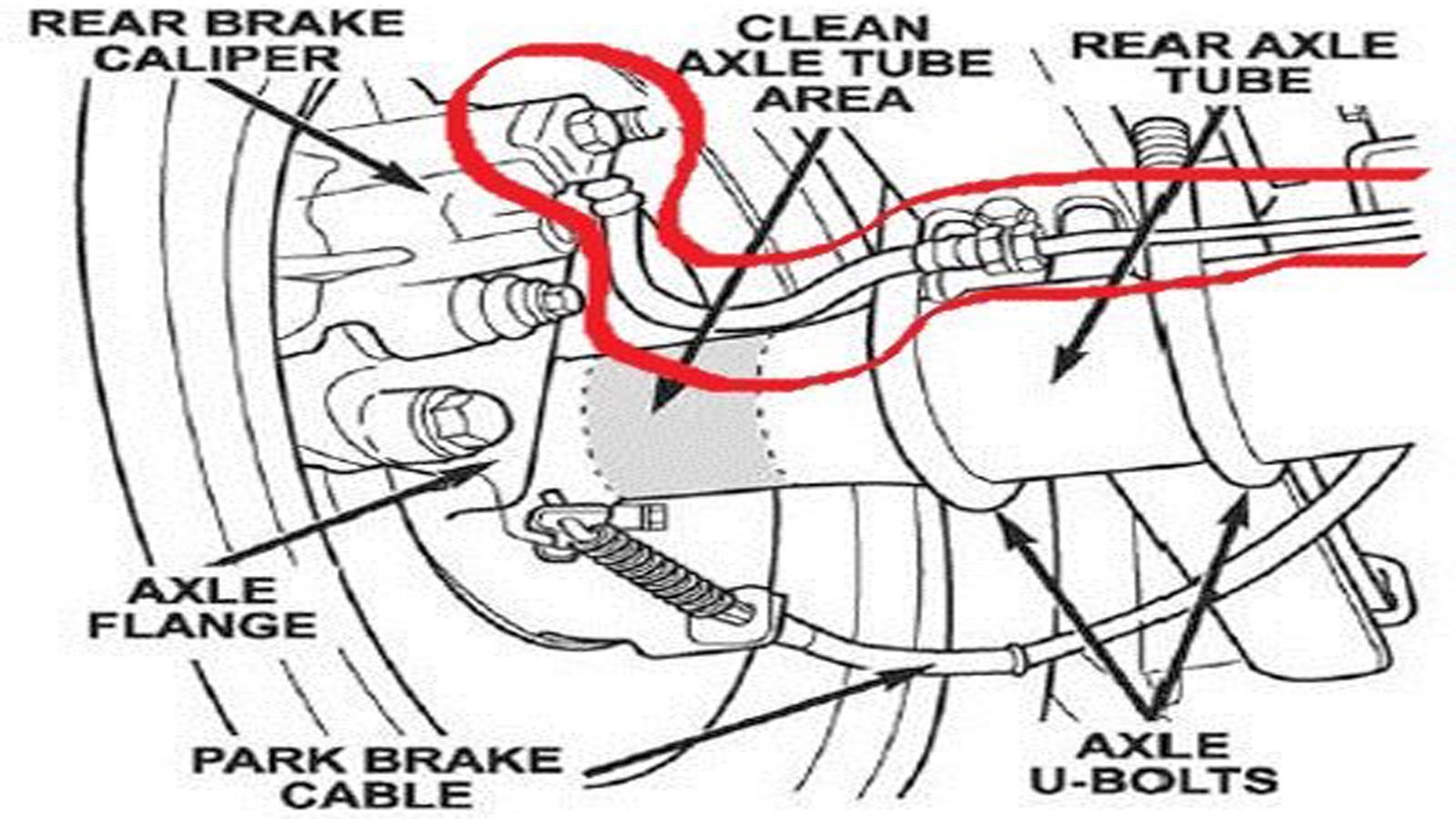 REAR BRAKE CALIPER

CLEAN AXLE TUBE AREA

REAR AXLE TUBE

AXLE FLANGE

PARK BRAKE CABLE

AXLE U-BOLTS