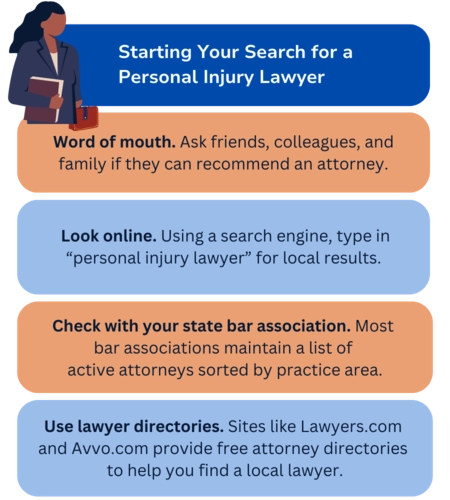 Starting Your Search for a Personal Injury Lawyer

Word of mouth. Ask friends, colleagues, and family if they can recommend an attorney.

Look online. Using a search engine, type in “personal injury lawyer” for local results.

Check with your state bar association. Most bar associations maintain a list of active attorneys sorted by practice area.

Use lawyer directories. Sites like Lawyers.com and Avvo.com provide free attorney directories to help you find a local lawyer.